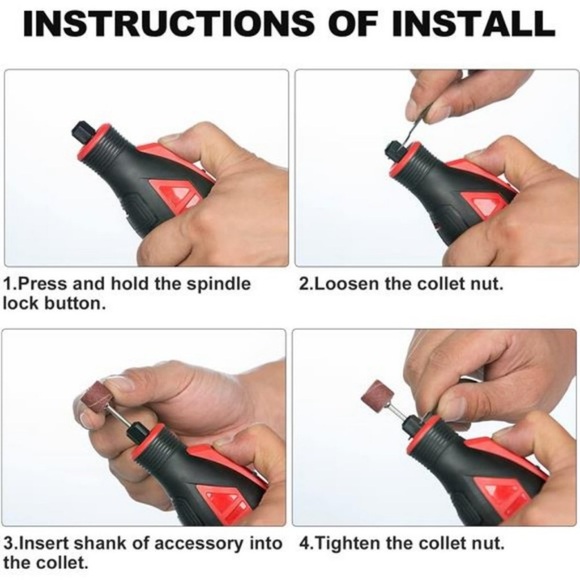 INSTRUCTIONS OF INSTALL

1.Press and hold the spindle lock button.

2.Loosen the collet nut.

3.Insert shank of accessory into the collet.

4.Tighten the collet nut.